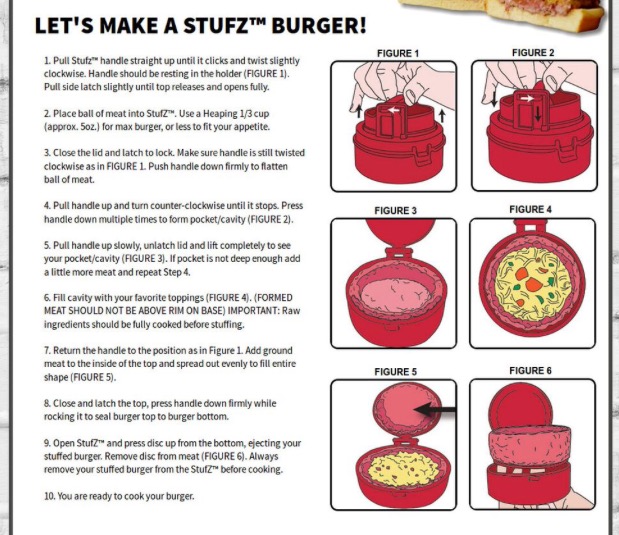 LET'S MAKE A STUFZ™ BURGER!

1. Pull Stufz™ handle straight up until it clicks and twist slightly clockwise. Handle should be resting in the holder (FIGURE 1). Pull side latch slightly until top releases and opens fully.

2. Place ball of meat into StufZ™. Use a Heaping 1/3 cup (approx. 5oz.) for max burger, or less to fit your appetite.

3. Close the lid and latch to lock. Make sure handle is still twisted clockwise as in FIGURE 1. Push handle down firmly to flatten ball of meat.

4. Pull handle up and turn counter-clockwise until it stops. Press handle down multiple times to form pocket/cavity (FIGURE 2).

5. Pull handle up slowly, unlatch lid and lift completely to see your pocket/cavity (FIGURE 3). If pocket is not deep enough add a little more meat and repeat Step 4.

6. Fill cavity with your favorite toppings (FIGURE 4). (FORMED MEAT SHOULD NOT BE ABOVE RIM ON BASE) IMPORTANT: Raw ingredients should be fully cooked before stuffing.

7. Return the handle to the position as in Figure 1. Add ground meat to the inside of the top and spread out evenly to fill entire shape (FIGURE 5).

8. Close and latch the top, press handle down firmly while rocking it to seal burger top to burger bottom.

9. Open StufZ™ and press disc up from the bottom, ejecting your stuffed burger. Remove disc from meat (FIGURE 6). Always remove your stuffed burger from the StufZ™ before cooking.

10. You are ready to cook your burger.

FIGURE 1

FIGURE 2

FIGURE 3

FIGURE 4

FIGURE 5

FIGURE 6